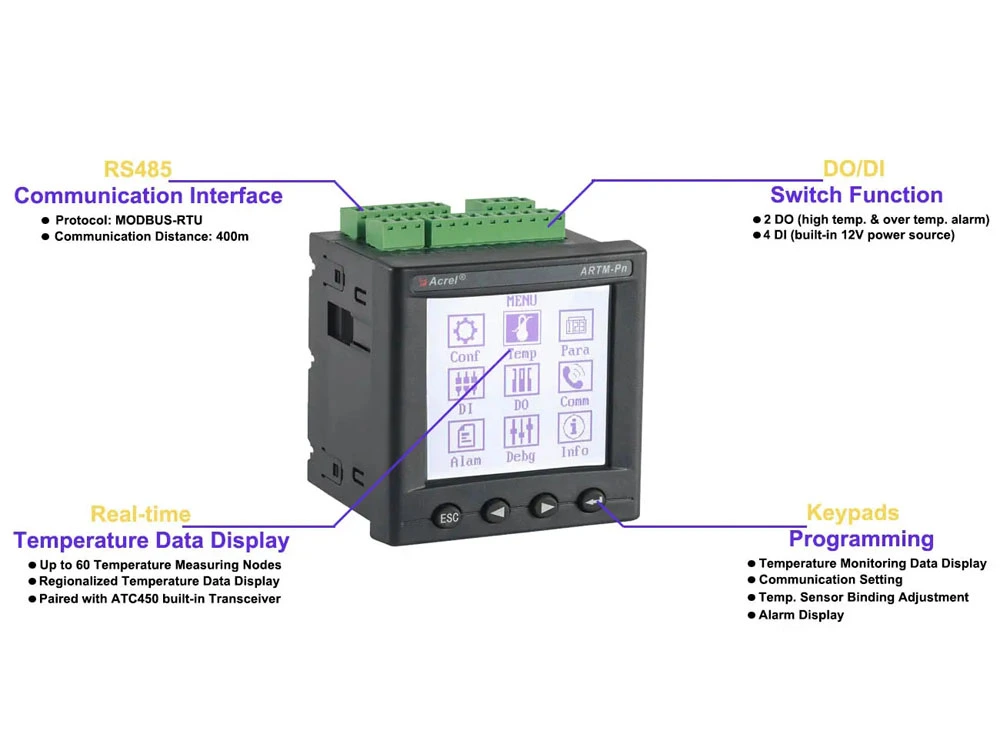 RS485
Communication Interface
● Protocol: MODBUS-RTU
● Communication Distance: 400m

DO/DI
Switch Function
● 2 DO (high temp. & over temp. alarm)
● 4 DI (built-in 12V power source)

Acrel®
ARTM-Pn

MENU
Conf
Temp
Para
DI
DO
Comm
Alam
Debg
Info

ESC

Real-time
Temperature Data Display
● Up to 60 Temperature Measuring Nodes
● Regionalized Temperature Data Display
● Paired with ATC450 built-in Transceiver

Keypads
Programming
● Temperature Monitoring Data Display
● Communication Setting
● Temp. Sensor Binding Adjustment
● Alarm Display