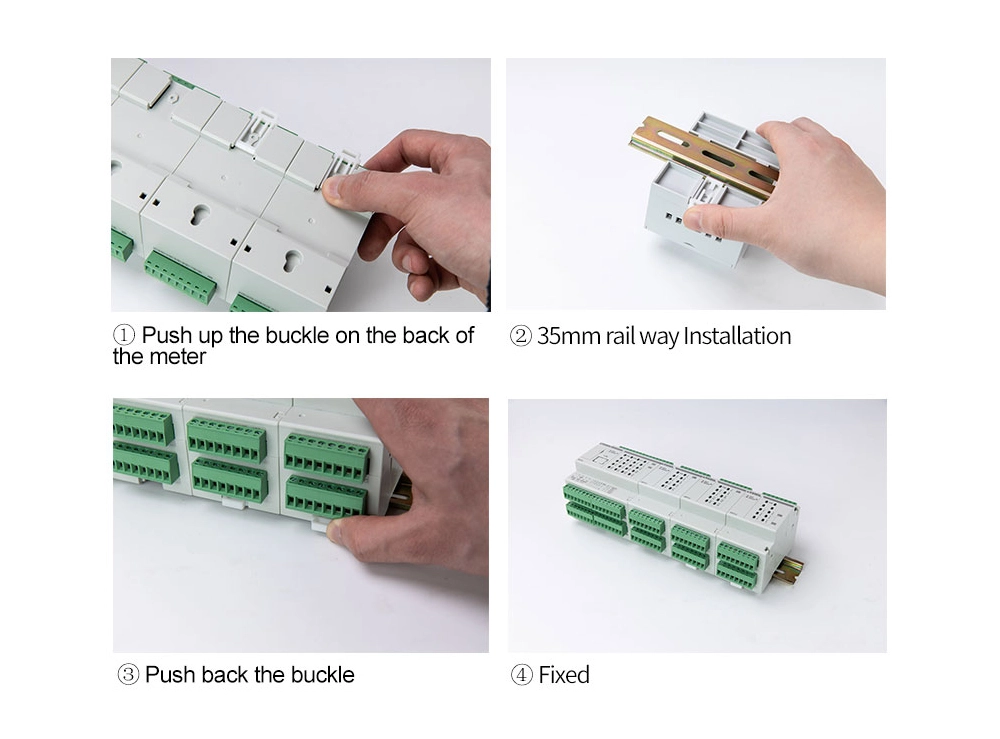 ① Push up the buckle on the back of the meter

② 35mm rail way Installation

③ Push back the buckle

④ Fixed