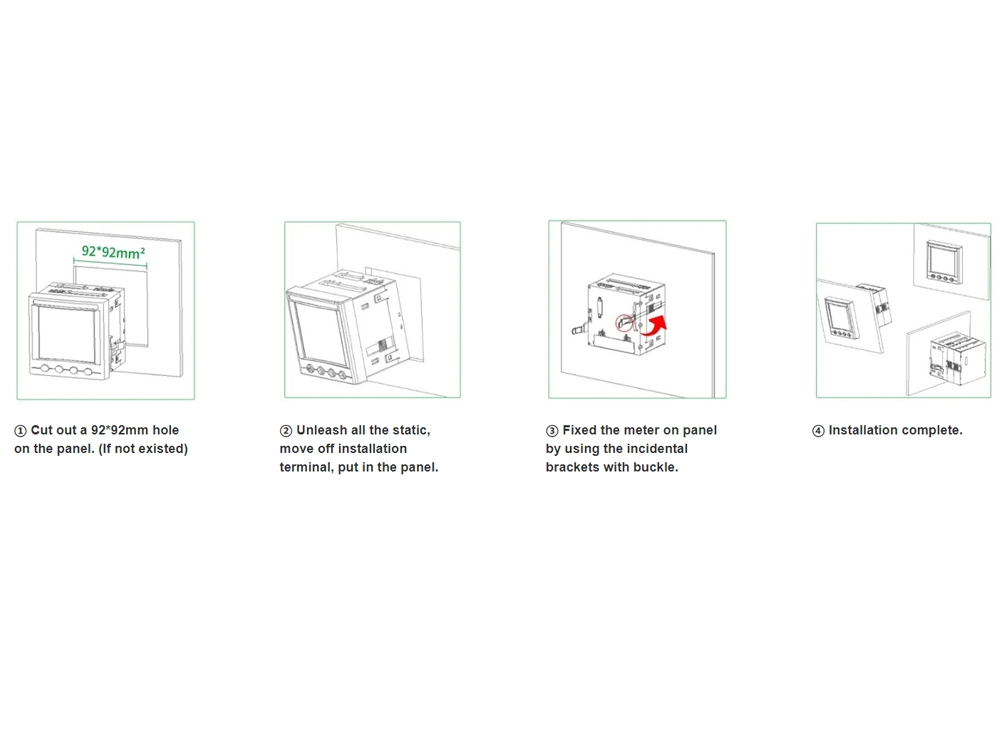 92*92mm²

① Cut out a 92*92mm hole on the panel. (If not existed)

② Unleash all the static, move off installation terminal, put in the panel.

③ Fixed the meter on panel by using the incidental brackets with buckle.

④ Installation complete.