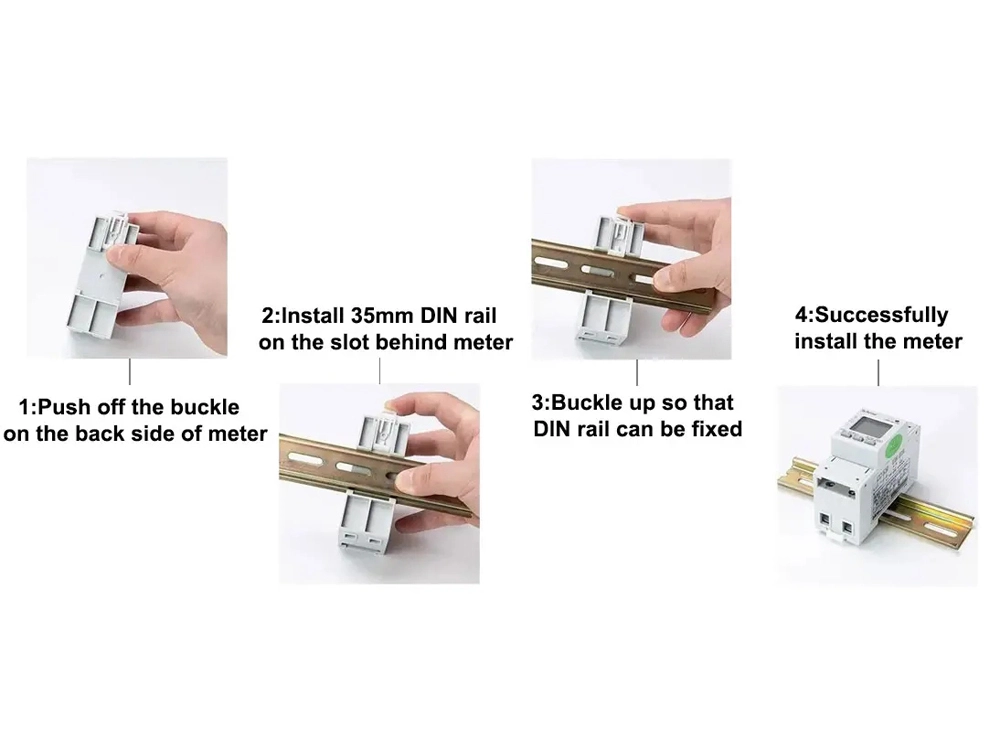 1:Push off the buckle on the back side of meter

2:Install 35mm DIN rail on the slot behind meter

3:Buckle up so that DIN rail can be fixed

4:Successfully install the meter