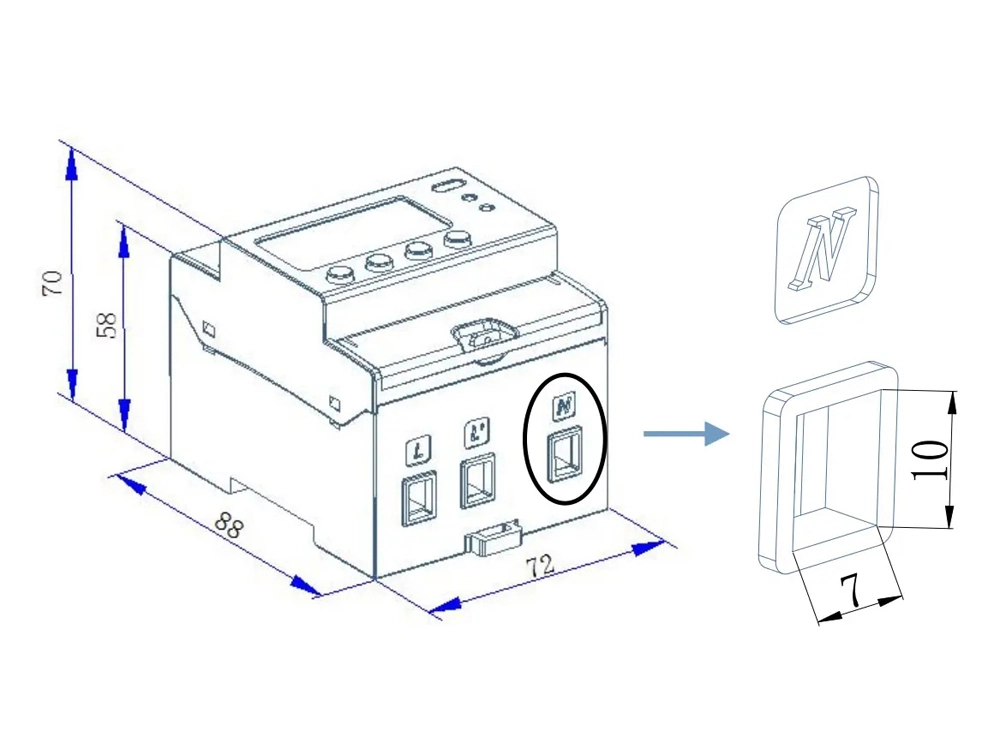 70
58
88
72
L
L'
N
N
10
7