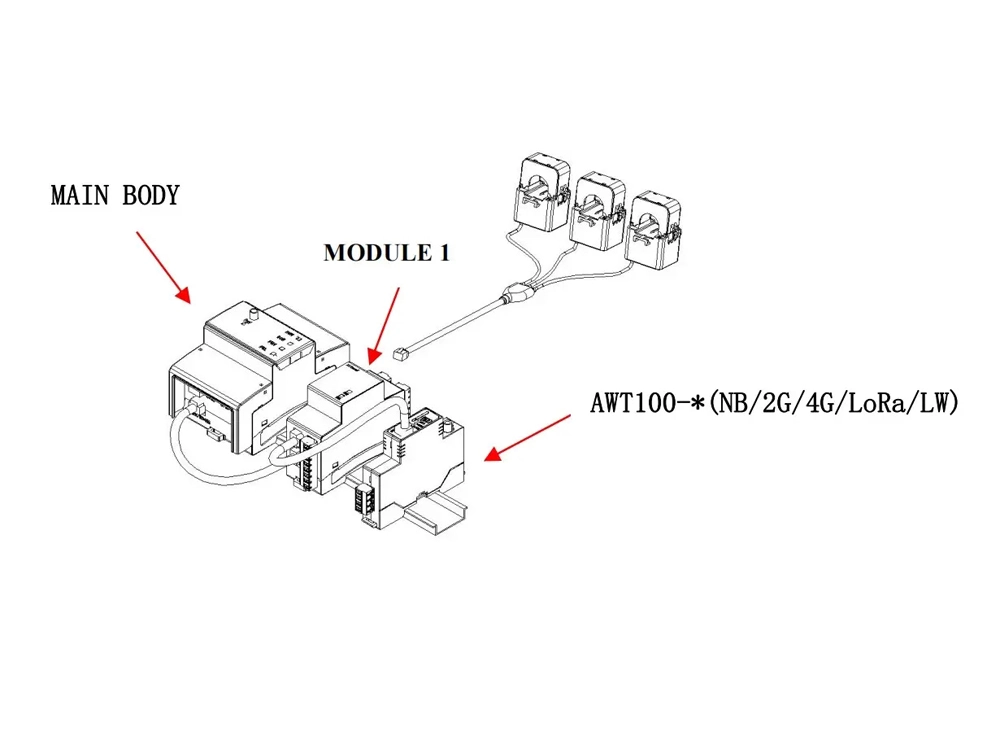 MAIN BODY

MODULE 1

AWT100-*(NB/2G/4G/LoRa/LW)