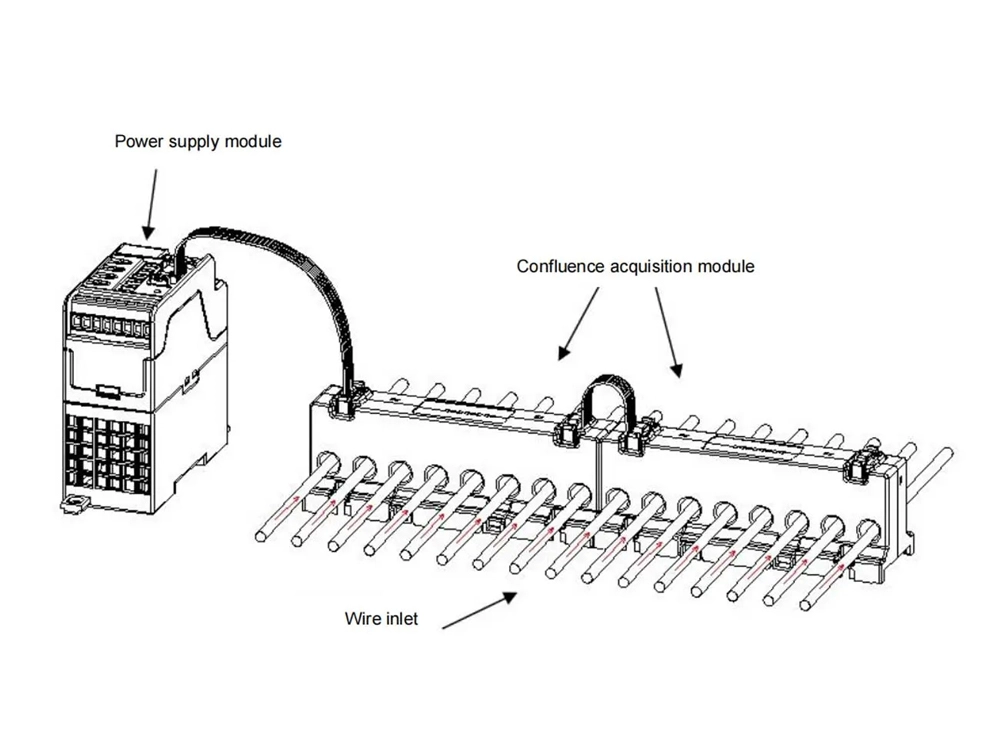 Power supply module

Confluence acquisition module

Wire inlet