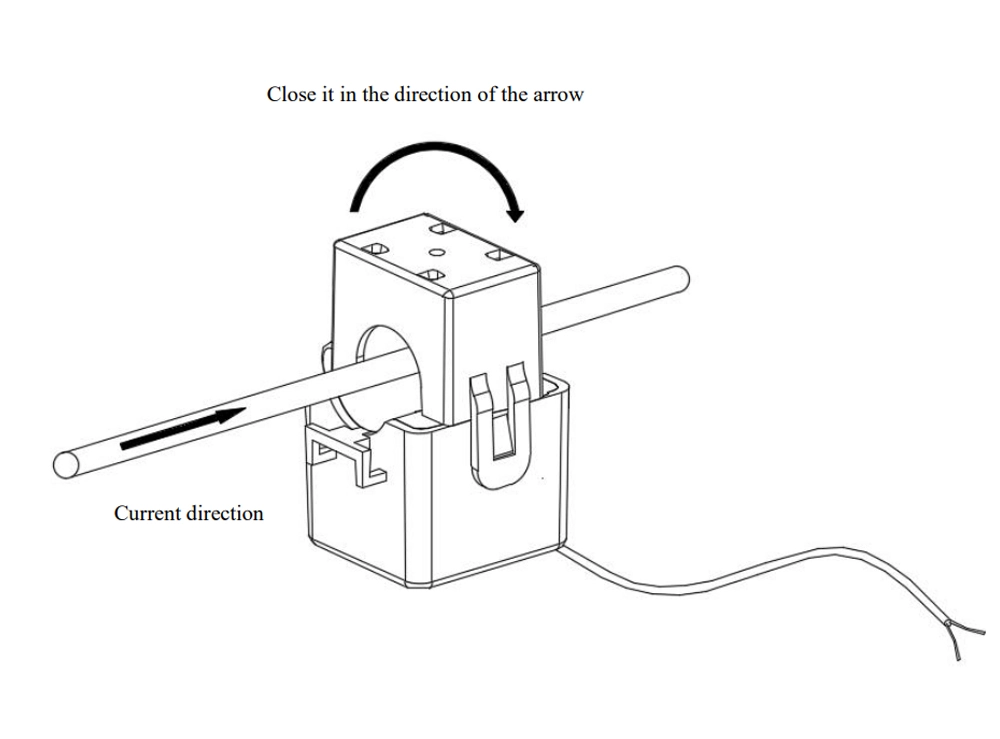 Close it in the direction of the arrow

Current direction