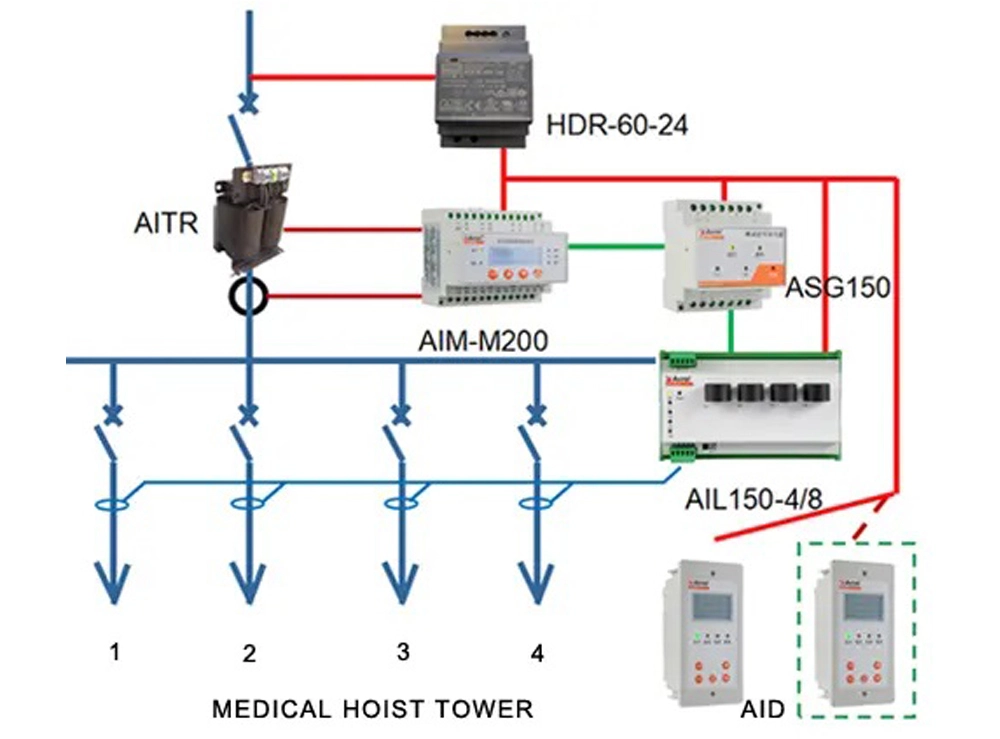 HDR-60-24

AITR

ASG150

AIM-M200

AIL150-4/8

1
2
3
4

MEDICAL HOIST TOWER

AID